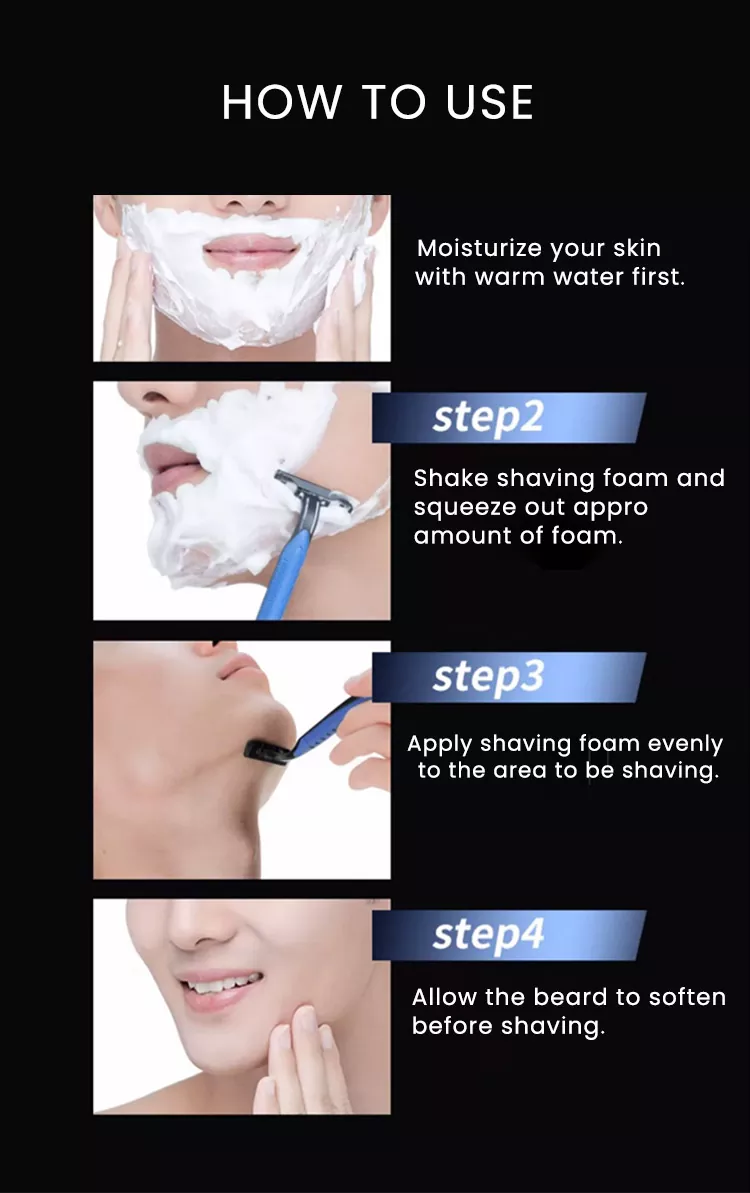 HOW TO USE

Moisturize your skin with warm water first.

step2

Shake shaving foam and squeeze out appro amount of foam.

step3

Apply shaving foam evenly to the area to be shaving.

step4

Allow the beard to soften before shaving.